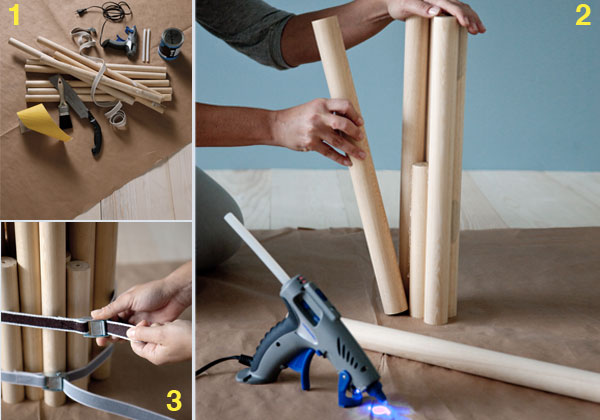 1

2

3